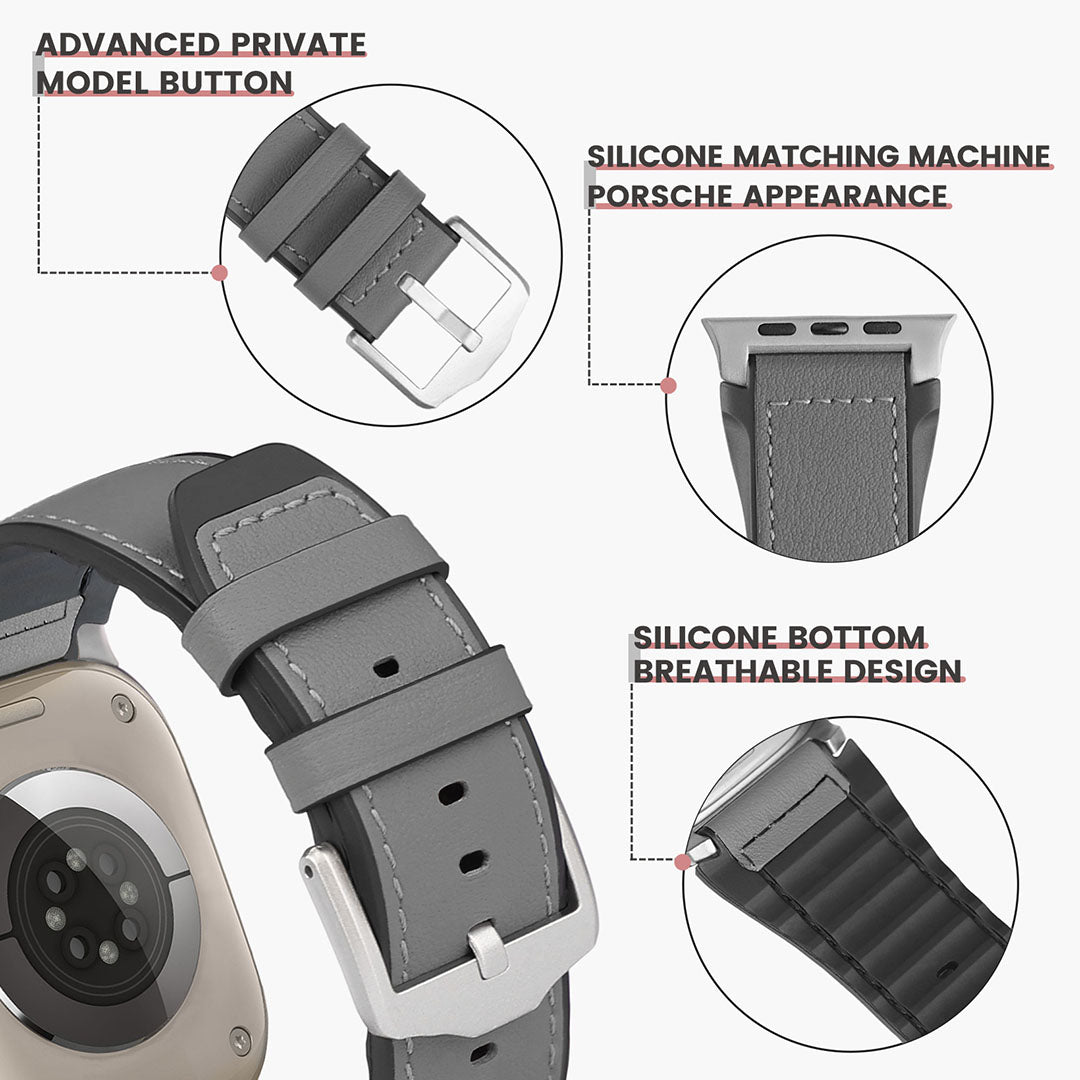 ADVANCED PRIVATE MODEL BUTTON

SILICONE MATCHING MACHINE PORSCHE APPEARANCE

SILICONE BOTTOM BREATHABLE DESIGN